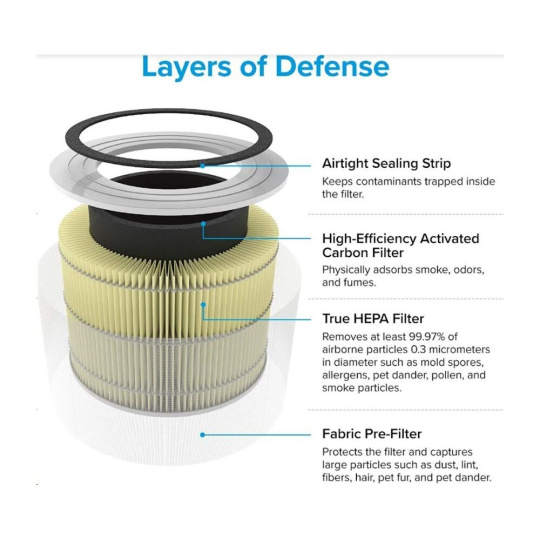 Layers of Defense

Airtight Sealing Strip
Keeps contaminants trapped inside the filter.

High-Efficiency Activated Carbon Filter
Physically adsorbs smoke, odors, and fumes.

True HEPA Filter
Removes at least 99.97% of airborne particles 0.3 micrometers in diameter such as mold spores, allergens, pet dander, pollen, and smoke particles.

Fabric Pre-Filter
Protects the filter and captures large particles such as dust, lint, fibers, hair, pet fur, and pet dander.