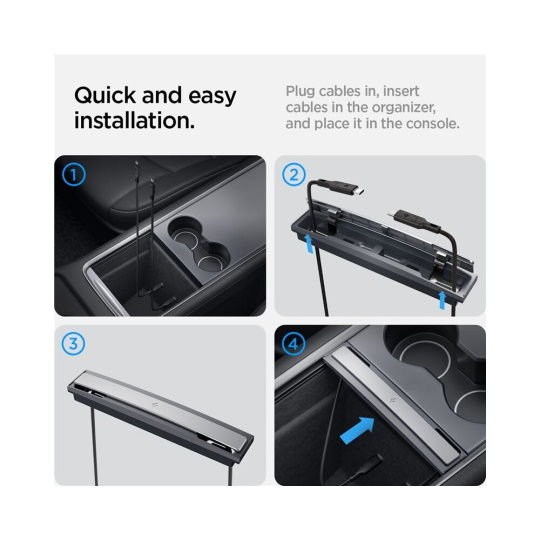 Quick and easy installation.

Plug cables in, insert cables in the organizer, and place it in the console.

1

2

3

4