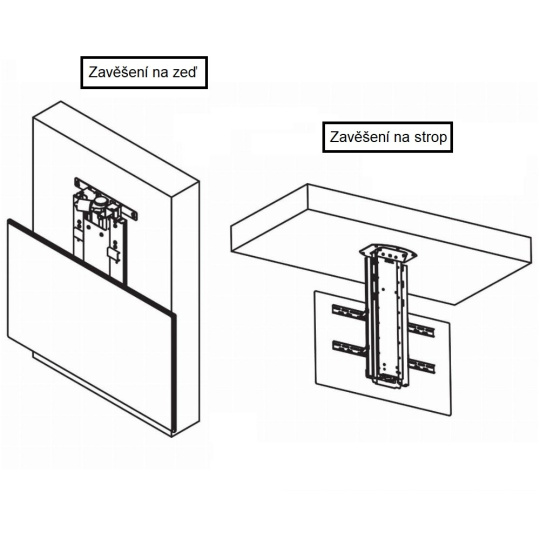 Zavěšení na zeď

Zavěšení na strop