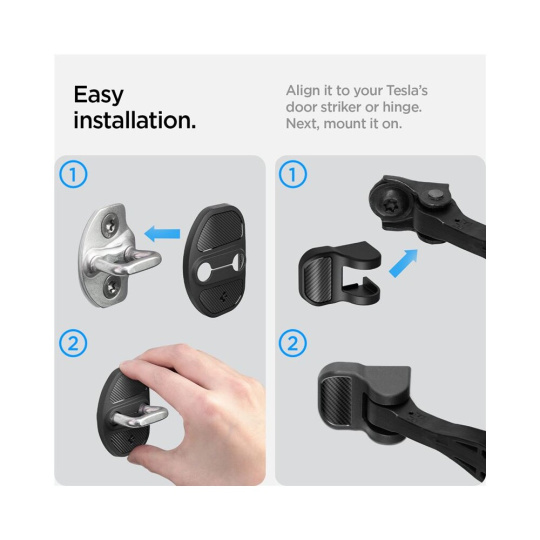 Easy installation.

Align it to your Tesla's door striker or hinge. Next, mount it on.

1

2

1

2