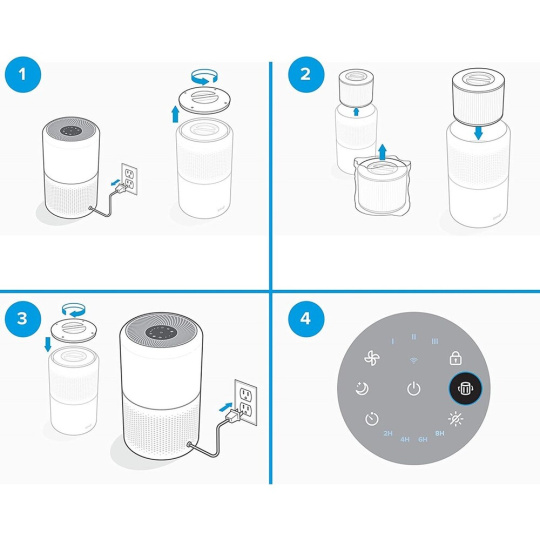 1

2

3

4

I II III

2H 4H 6H 8H