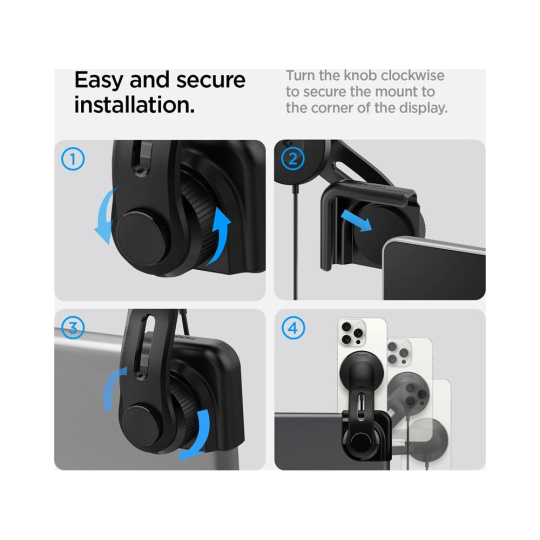 Easy and secure installation.

Turn the knob clockwise to secure the mount to the corner of the display.

1

2

3

4