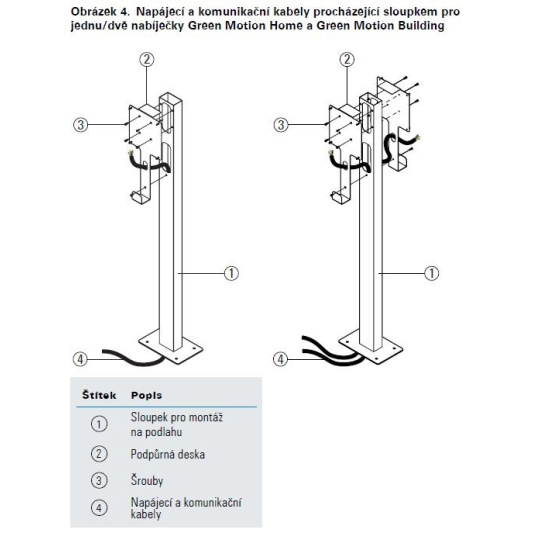 Obrázek 4. Napájecí a komunikační kabely procházející sloupkem pro jednu/dvě nabíječky Green Motion Home a Green Motion Building

2
3
1
4

2
3
1
4

| Štítek | Popis |
|---|---|
| 1 | Sloupek pro montáž na podlahu |
| 2 | Podpůrná deska |
| 3 | Šrouby |
| 4 | Napájecí a komunikační kabely |