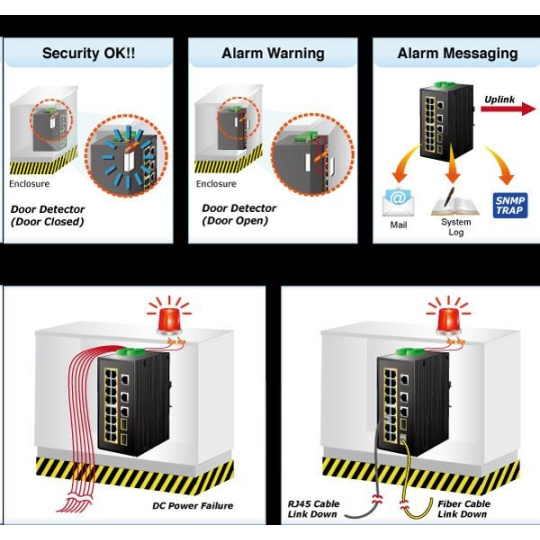 Security OK!!

Enclosure

Door Detector
(Door Closed)

Alarm Warning

Enclosure

Door Detector
(Door Open)

Alarm Messaging

Uplink

Mail

System Log

SNMP TRAP

DC Power Failure

RJ45 Cable Link Down

Fiber Cable Link Down