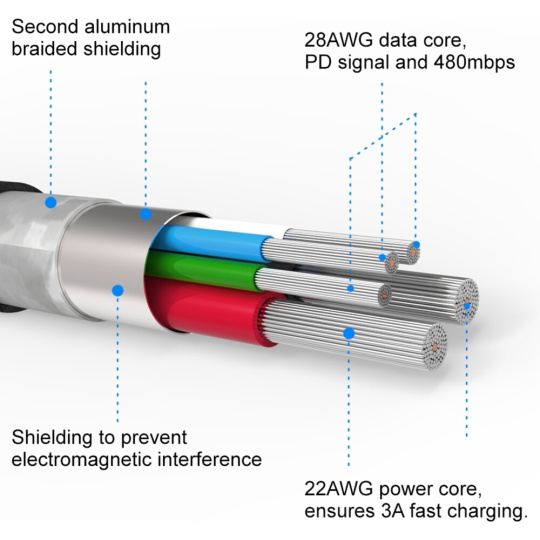 Second aluminum braided shielding

28AWG data core, PD signal and 480mbps

Shielding to prevent electromagnetic interference

22AWG power core, ensures 3A fast charging.