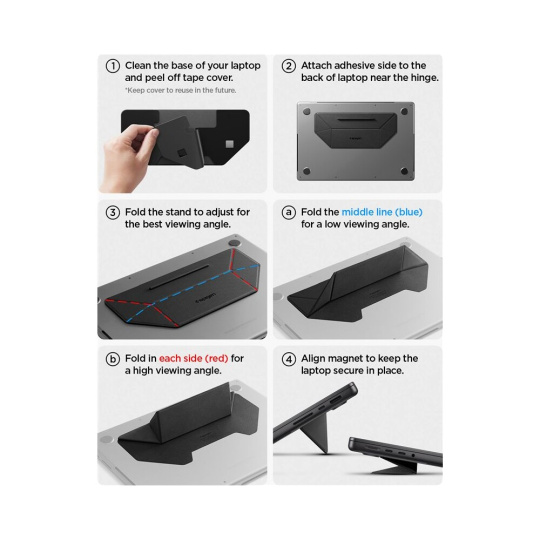 ① Clean the base of your laptop and peel off tape cover.
*Keep cover to reuse in the future.

② Attach adhesive side to the back of laptop near the hinge.

③ Fold the stand to adjust for the best viewing angle.

ⓐ Fold the middle line (blue) for a low viewing angle.

ⓑ Fold in each side (red) for a high viewing angle.

④ Align magnet to keep the laptop secure in place.