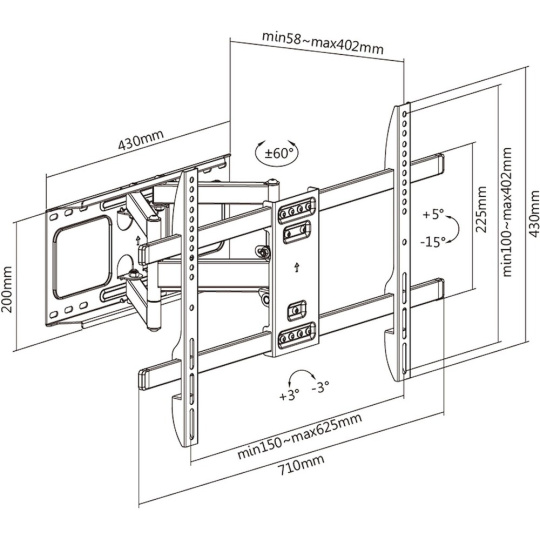 min58~max402mm

430mm

±60°

200mm

+5°

-15°

225mm

min100~max402mm

430mm

+3°

-3°

min150~max625mm

710mm