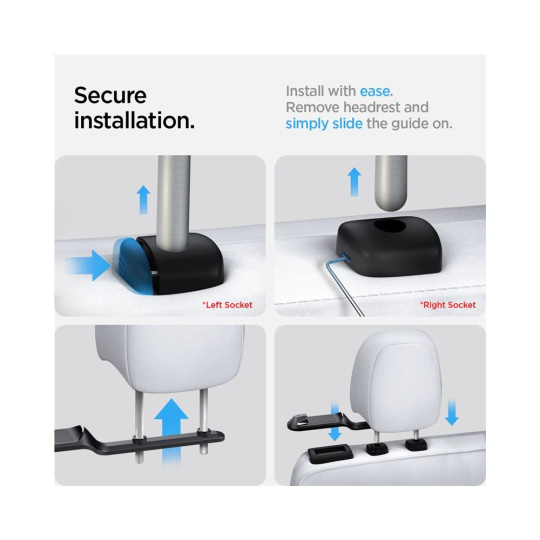 Secure installation.

Install with ease. Remove headrest and simply slide the guide on.

*Left Socket

*Right Socket