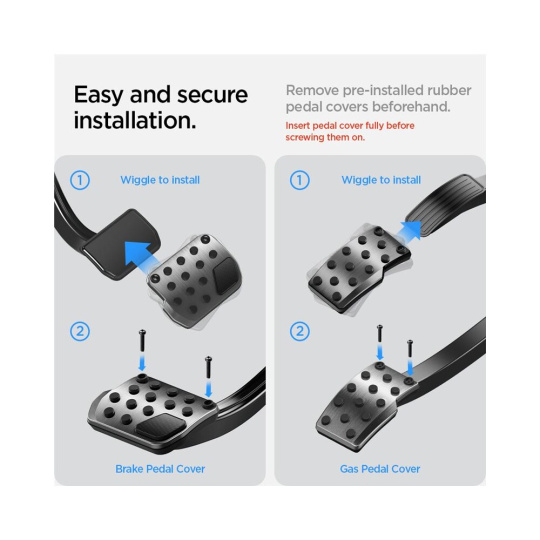 Easy and secure installation.

Remove pre-installed rubber pedal covers beforehand.

Insert pedal cover fully before screwing them on.

1 Wiggle to install

2

Brake Pedal Cover

1 Wiggle to install

2

Gas Pedal Cover