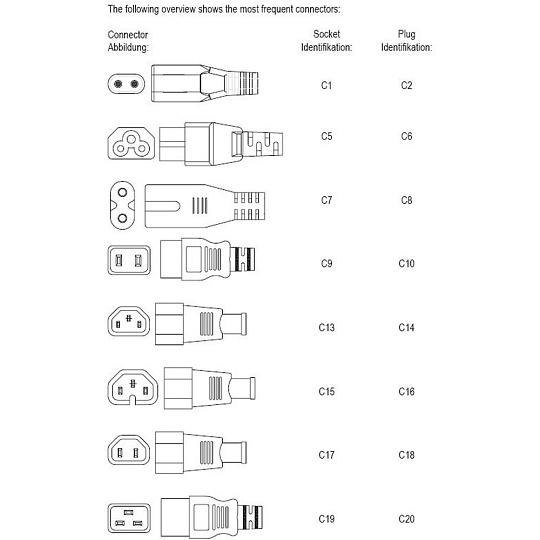 The following overview shows the most frequent connectors:

| Connector Abbildung: | Socket Identifikation: | Plug Identifikation: |
|---|---|---|
| | C1 | C2 |
| | C5 | C6 |
| | C7 | C8 |
| | C9 | C10 |
| | C13 | C14 |
| | C15 | C16 |
| | C17 | C18 |
| | C19 | C20 |