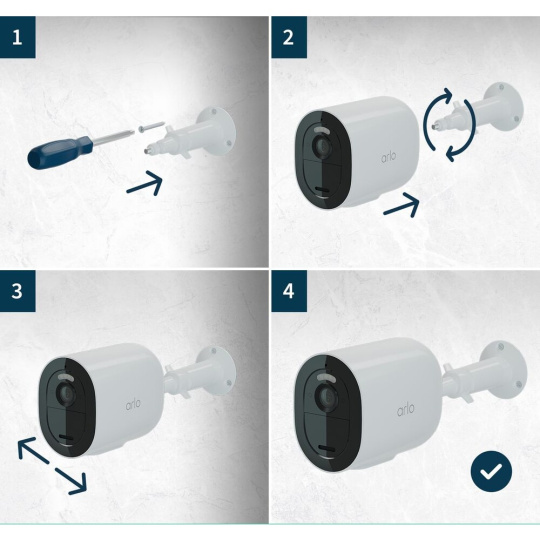 1

2

arlo

3

arlo

4

arlo