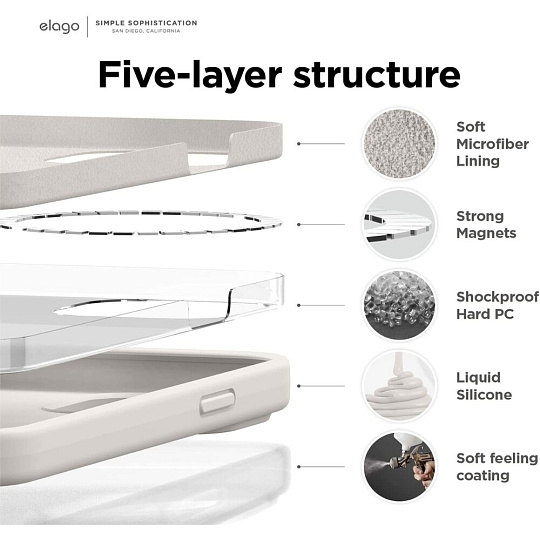 elago
SIMPLE SOPHISTICATION
SAN DIEGO, CALIFORNIA

Five-layer structure

Soft Microfiber Lining

Strong Magnets

Shockproof Hard PC

Liquid Silicone

Soft feeling coating