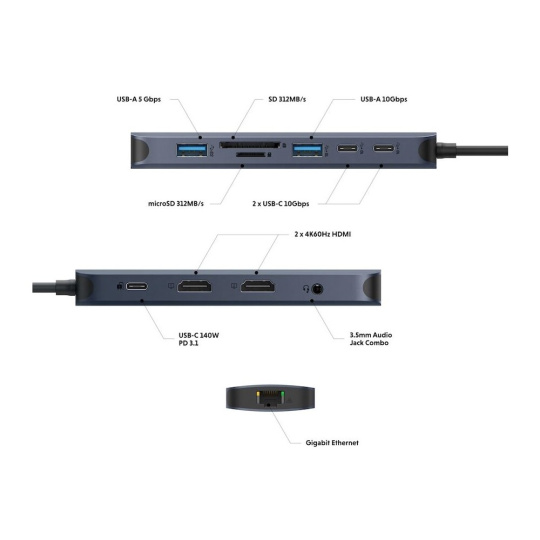 USB-A 5 Gbps

SD 312MB/s

USB-A 10Gbps

microSD 312MB/s

2 x USB-C 10Gbps

2 x 4K60Hz HDMI

USB-C 140W PD 3.1

3.5mm Audio Jack Combo

Gigabit Ethernet