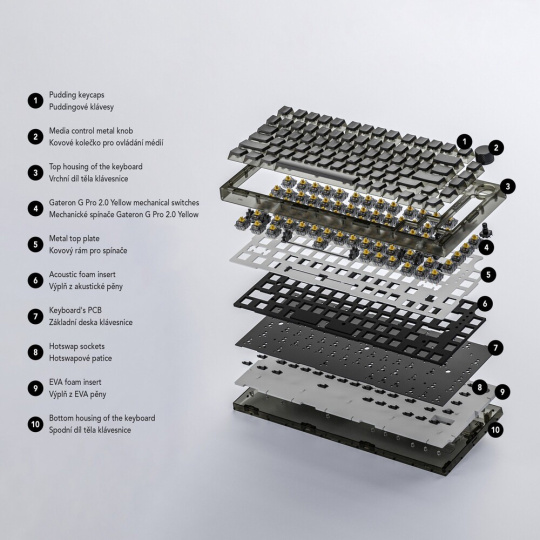 1 Pudding keycaps
Puddingové klávesy

2 Media control metal knob
Kovové kolečko pro ovládání médií

3 Top housing of the keyboard
Vrchní díl těla klávesnice

4 Gateron G Pro 2.0 Yellow mechanical switches
Mechanické spínače Gateron G Pro 2.0 Yellow

5 Metal top plate
Kovový rám pro spínače

6 Acoustic foam insert
Výplň z akustické pěny

7 Keyboard's PCB
Základní deska klávesnice

8 Hotswap sockets
Hotswapové patice

9 EVA foam insert
Výplň z EVA pěny

10 Bottom housing of the keyboard
Spodní díl těla klávesnice

1
2
3
4
5
6
7
8
9
10