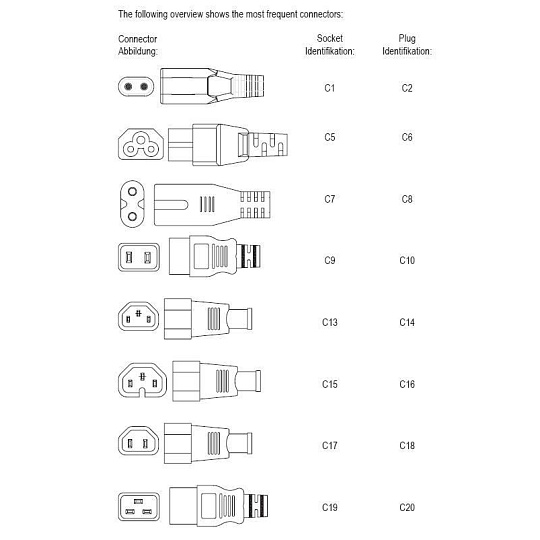 The following overview shows the most frequent connectors:

| Connector Abbildung: | Socket Identifikation: | Plug Identifikation: |
|---|---|---|
| | C1 | C2 |
| | C5 | C6 |
| | C7 | C8 |
| | C9 | C10 |
| | C13 | C14 |
| | C15 | C16 |
| | C17 | C18 |
| | C19 | C20 |