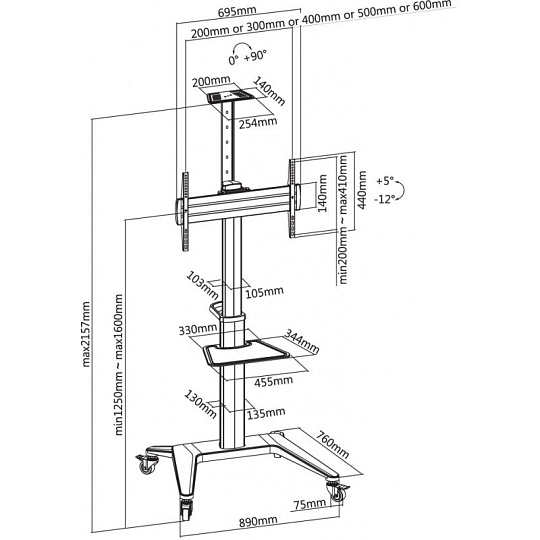 695mm
200mm or 300mm or 400mm or 500mm or 600mm
0° +90°
200mm
140mm
254mm
140mm
min200mm ~ max410mm
440mm
+5°
-12°
103mm
105mm
330mm
344mm
455mm
130mm
135mm
max2157mm
min1250mm ~ max1600mm
760mm
75mm
890mm