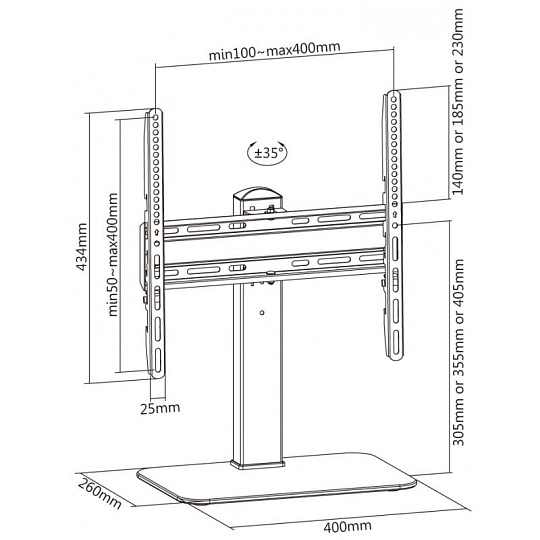 min100~max400mm

140mm or 185mm or 230mm

±35°

434mm

min50~max400mm

25mm

305mm or 355mm or 405mm

260mm

400mm