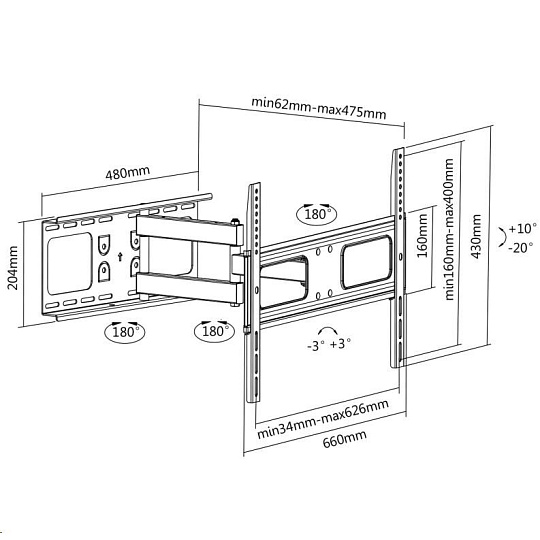 min62mm-max475mm

480mm

204mm

180°

180°

180°

160mm

min160mm-max400mm

430mm

+10°
-20°

-3° +3°

min34mm-max626mm

660mm