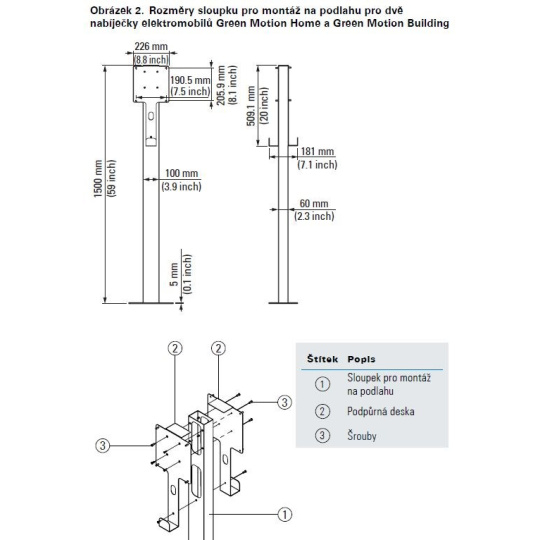 Obrázek 2. Rozměry sloupku pro montáž na podlahu pro dvě nabíječky elektromobilů Green Motion Home a Green Motion Building

226 mm
(8.8 inch)
190.5 mm
(7.5 inch)
205.9 mm
(8.1 inch)
1500 mm
(59 inch)
100 mm
(3.9 inch)
5 mm
(0.1 inch)
509.1 mm
(20 inch)
181 mm
(7.1 inch)
60 mm
(2.3 inch)

2
2
3
3
1

| Štítek | Popis |
|---|---|
| 1 | Sloupek pro montáž na podlahu |
| 2 | Podpůrná deska |
| 3 | Šrouby |