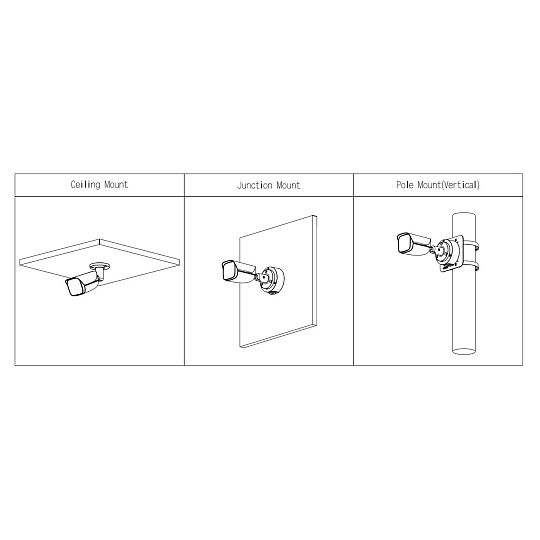 | Ceiling Mount | Junction Mount | Pole Mount(Vertical) |
|---|---|---|
| | | |