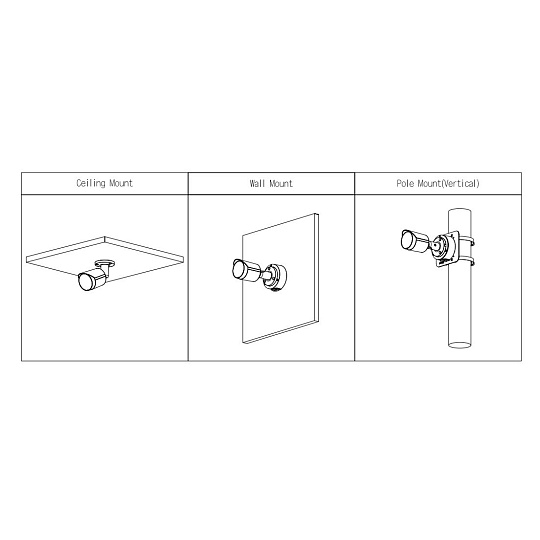 | Ceiling Mount | Wall Mount | Pole Mount(Vertical) |
|---|---|---|
| | | |