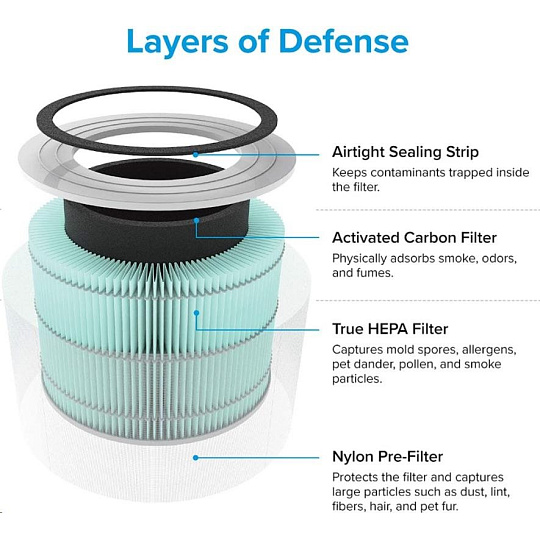 Layers of Defense

Airtight Sealing Strip
Keeps contaminants trapped inside the filter.

Activated Carbon Filter
Physically adsorbs smoke, odors, and fumes.

True HEPA Filter
Captures mold spores, allergens, pet dander, pollen, and smoke particles.

Nylon Pre-Filter
Protects the filter and captures large particles such as dust, lint, fibers, hair, and pet fur.