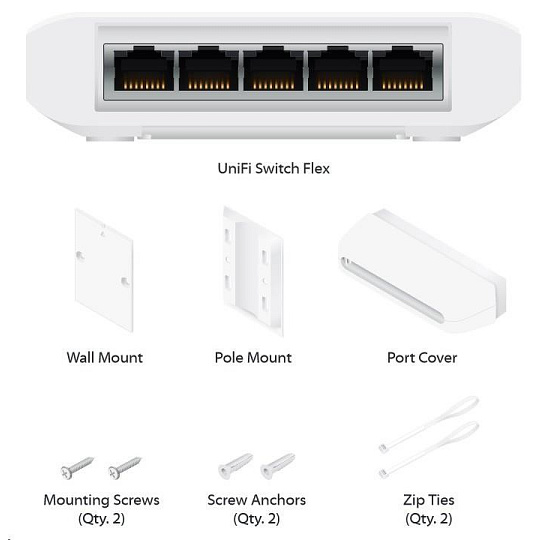 UniFi Switch Flex

Wall Mount

Pole Mount

Port Cover

Mounting Screws
(Qty. 2)

Screw Anchors
(Qty. 2)

Zip Ties
(Qty. 2)