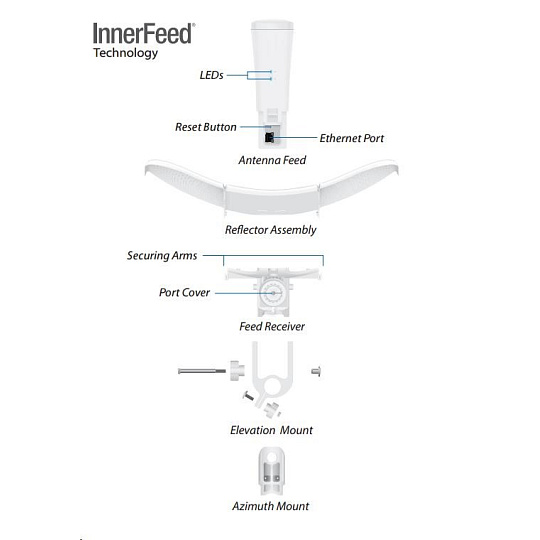 InnerFeed®
Technology

LEDs

Reset Button

Ethernet Port

Antenna Feed

Reflector Assembly

Securing Arms

Port Cover

Feed Receiver

Elevation Mount

Azimuth Mount