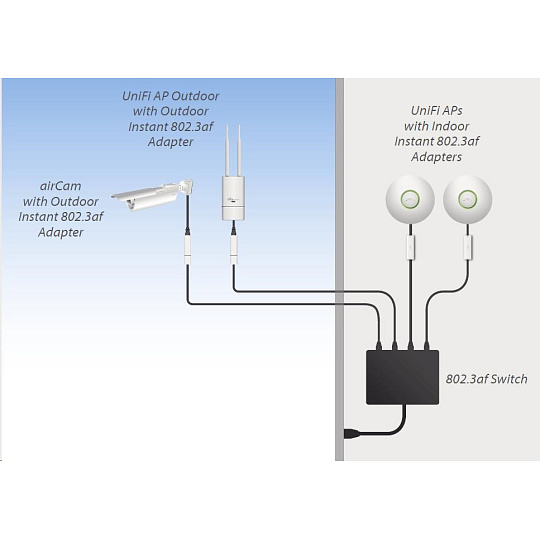 UniFi AP Outdoor with Outdoor Instant 802.3af Adapter

UniFi APs with Indoor Instant 802.3af Adapters

airCam with Outdoor Instant 802.3af Adapter

802.3af Switch