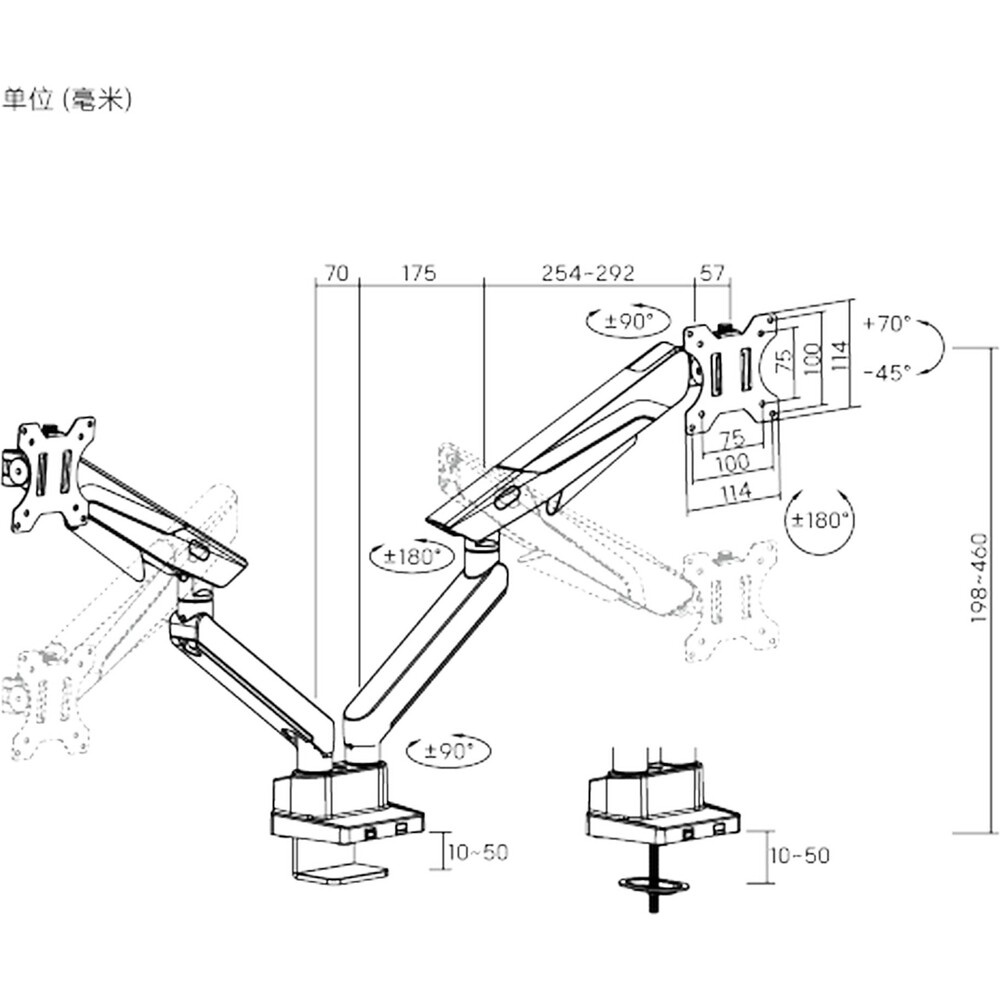 単位 (毫米)

70
175
254-292
57
±90°
+70°
-45°
75
100
114
75
100
114
±180°
±180°
198~460
±90°
10~50
10~50