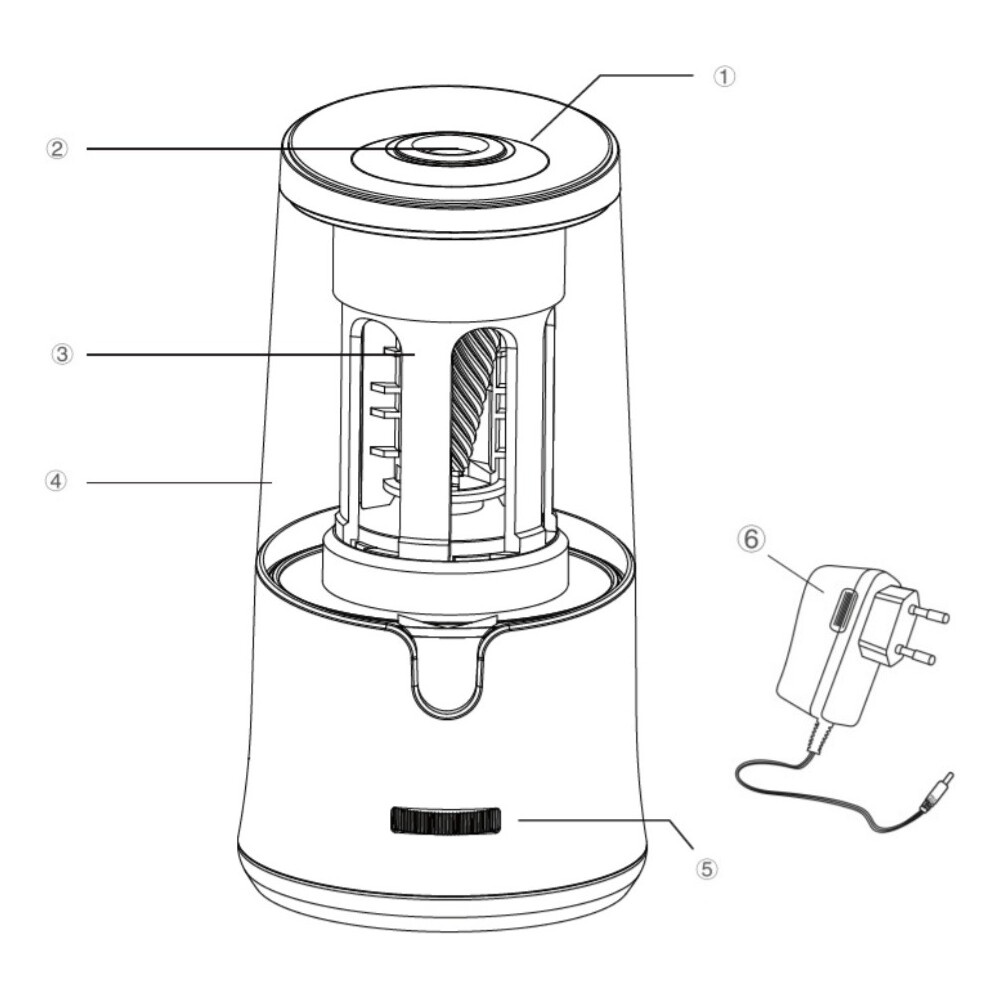 ①
②
③
④
⑥
⑤