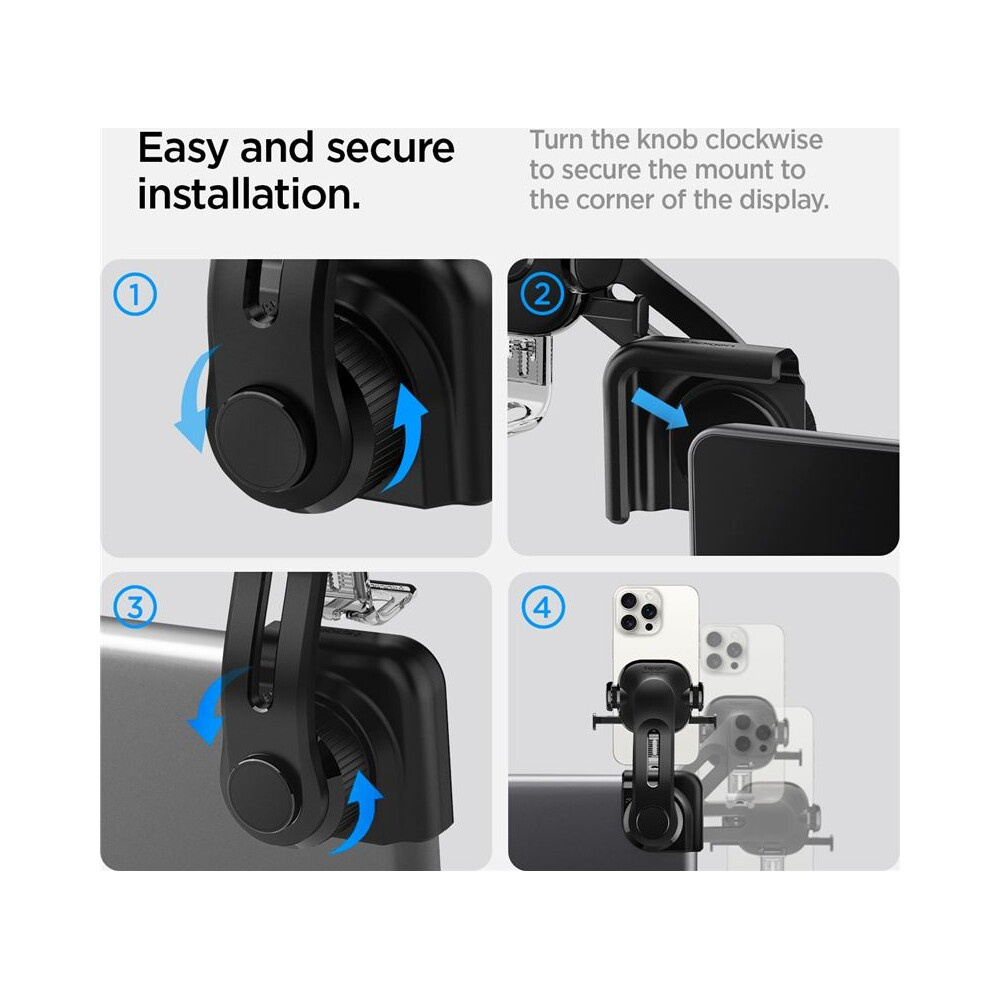 Easy and secure installation.

Turn the knob clockwise to secure the mount to the corner of the display.

1

2

3

4