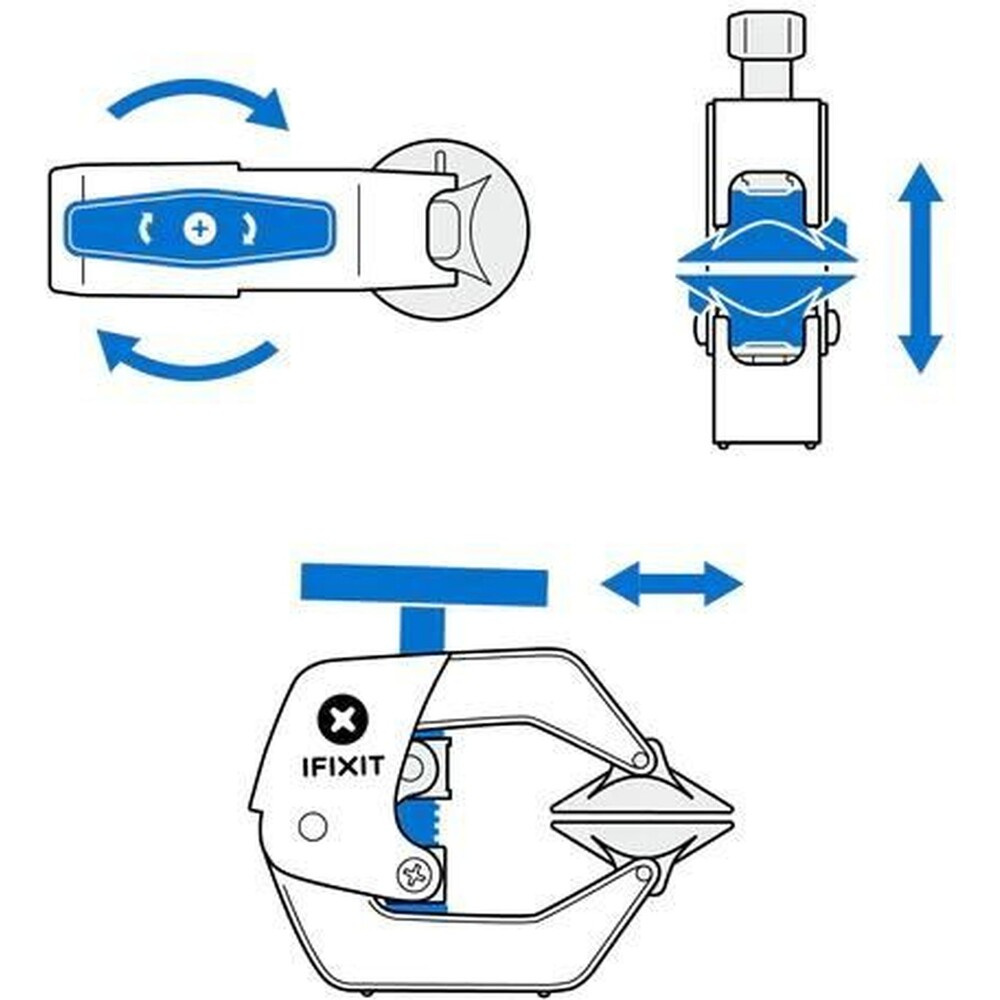 IFIXIT