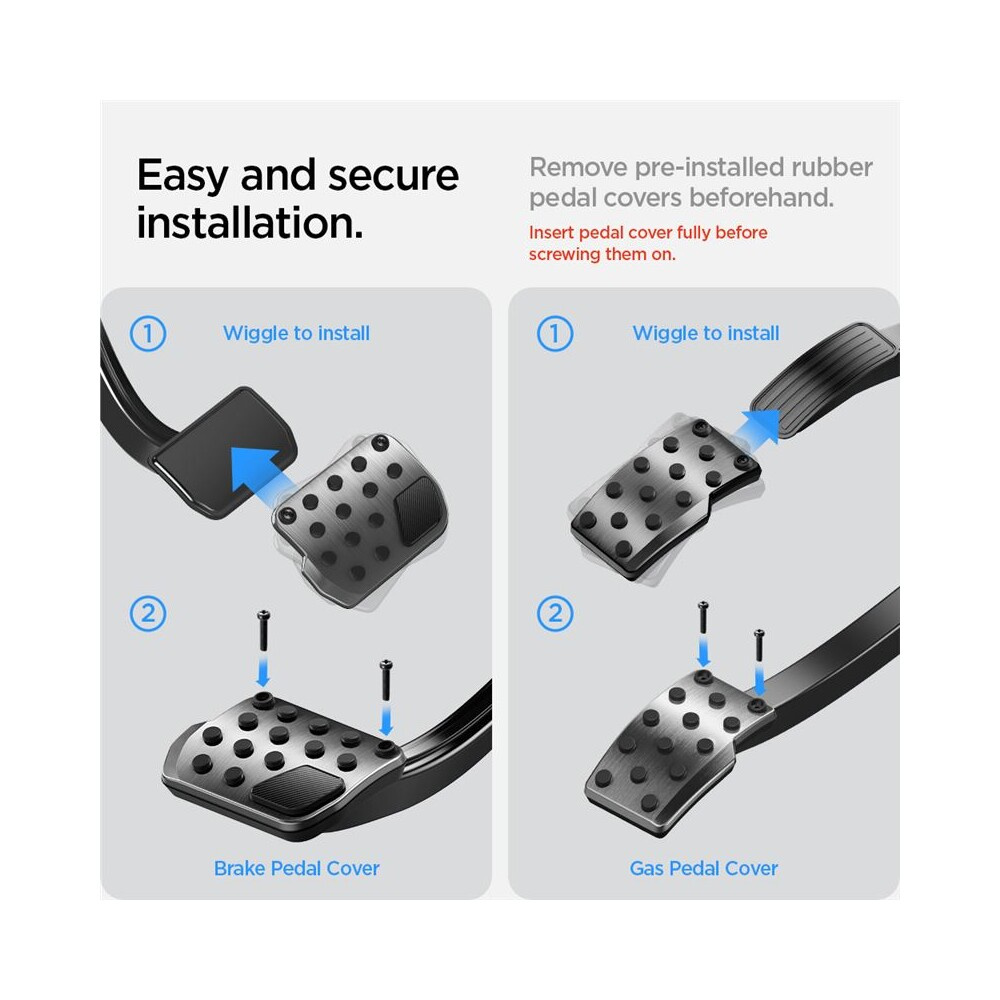 Easy and secure installation.

Remove pre-installed rubber pedal covers beforehand.

Insert pedal cover fully before screwing them on.

1 Wiggle to install

2

Brake Pedal Cover

1 Wiggle to install

2

Gas Pedal Cover