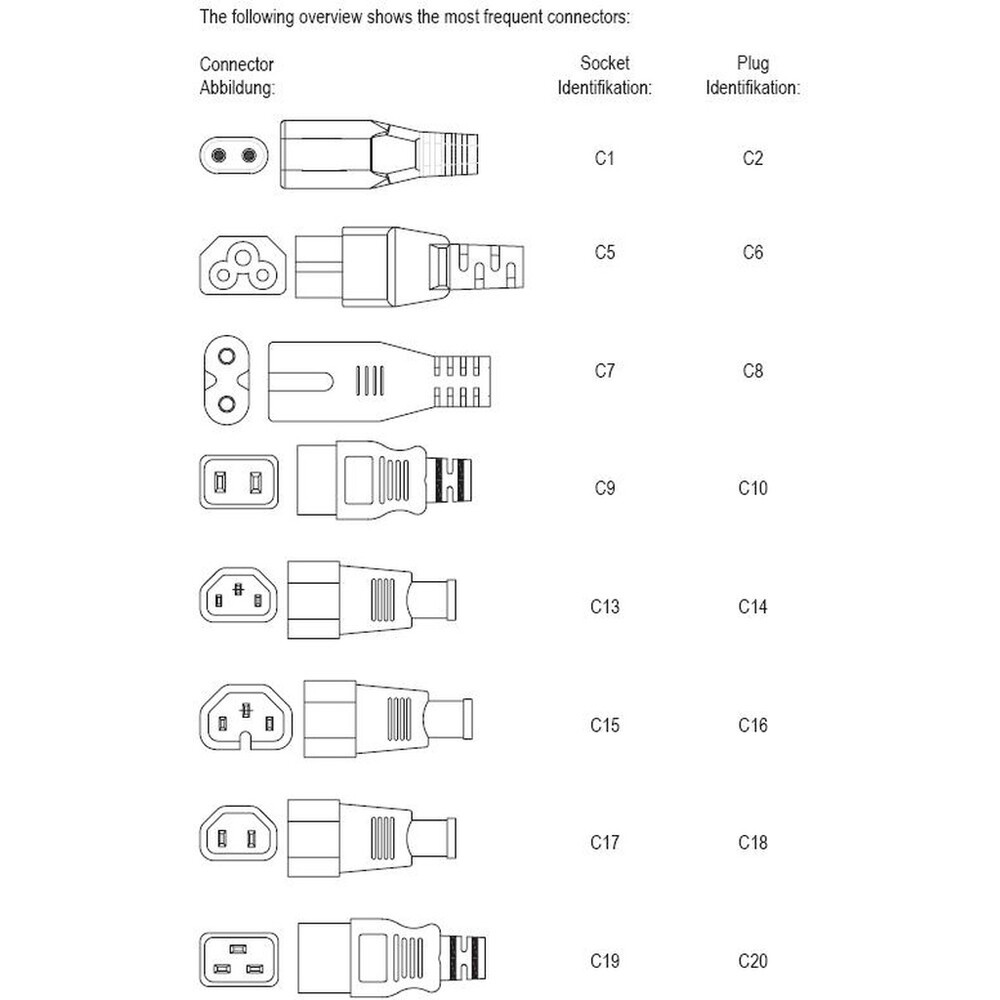 The following overview shows the most frequent connectors:

| Connector Abbildung: | Socket Identifikation: | Plug Identifikation: |
|---|---|---|
| | C1 | C2 |
| | C5 | C6 |
| | C7 | C8 |
| | C9 | C10 |
| | C13 | C14 |
| | C15 | C16 |
| | C17 | C18 |
| | C19 | C20 |