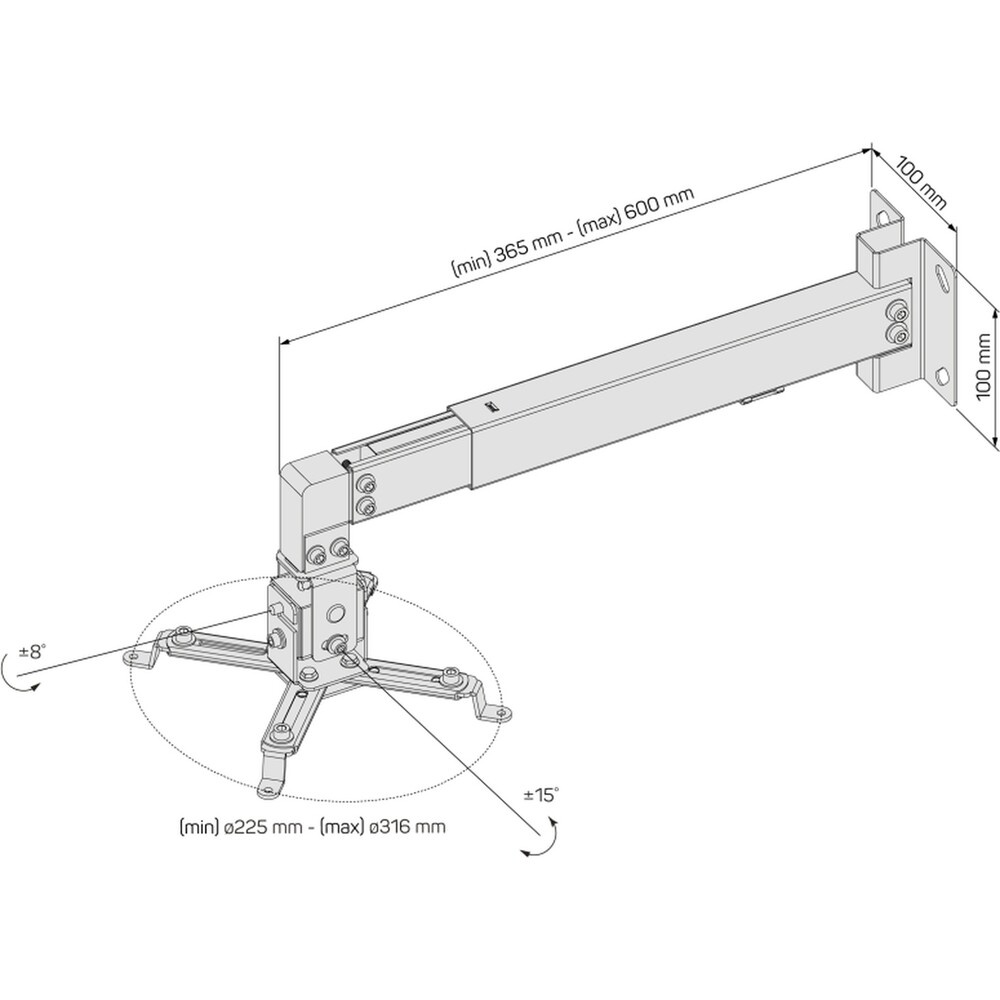 (min) 365 mm - (max) 600 mm

100 mm

100 mm

±8°

±15°

(min) ø225 mm - (max) ø316 mm