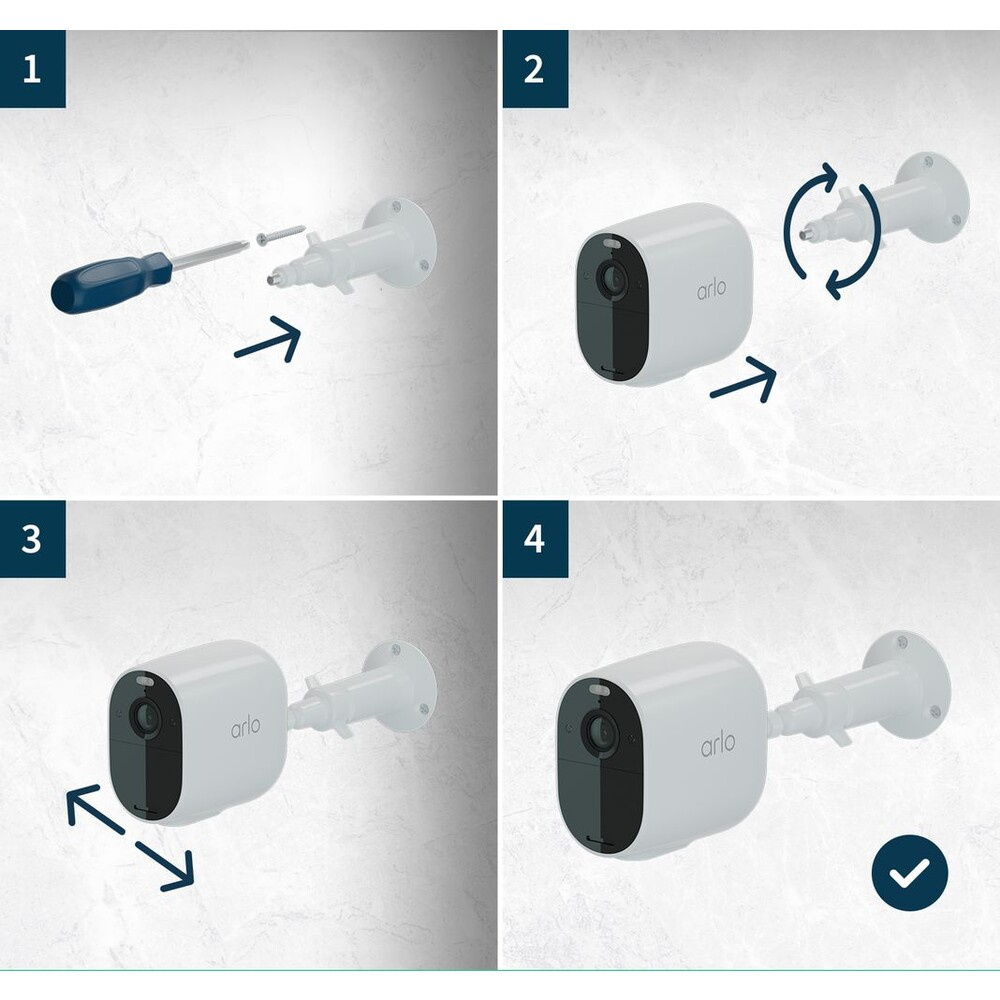 1

2

arlo

3

arlo

4

arlo