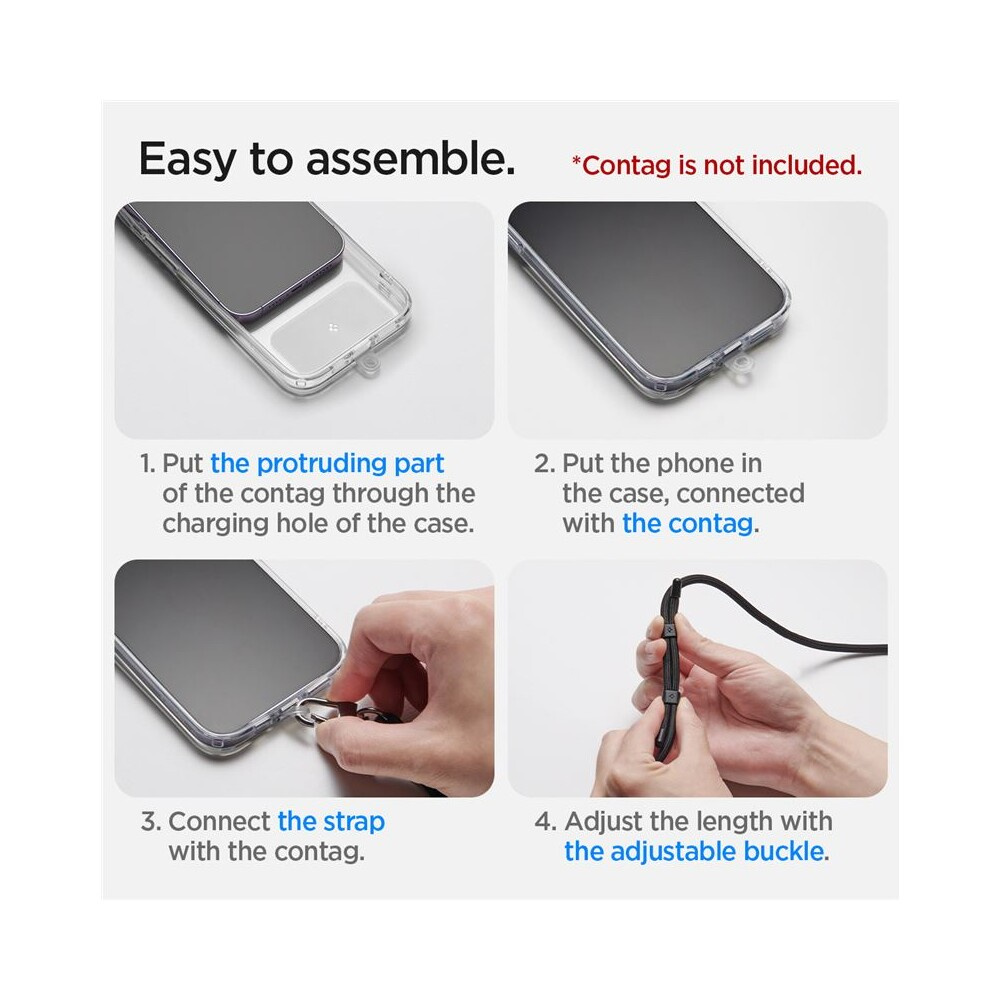 Easy to assemble. *Contag is not included.

1. Put the protruding part of the contag through the charging hole of the case.

2. Put the phone in the case, connected with the contag.

3. Connect the strap with the contag.

4. Adjust the length with the adjustable buckle.