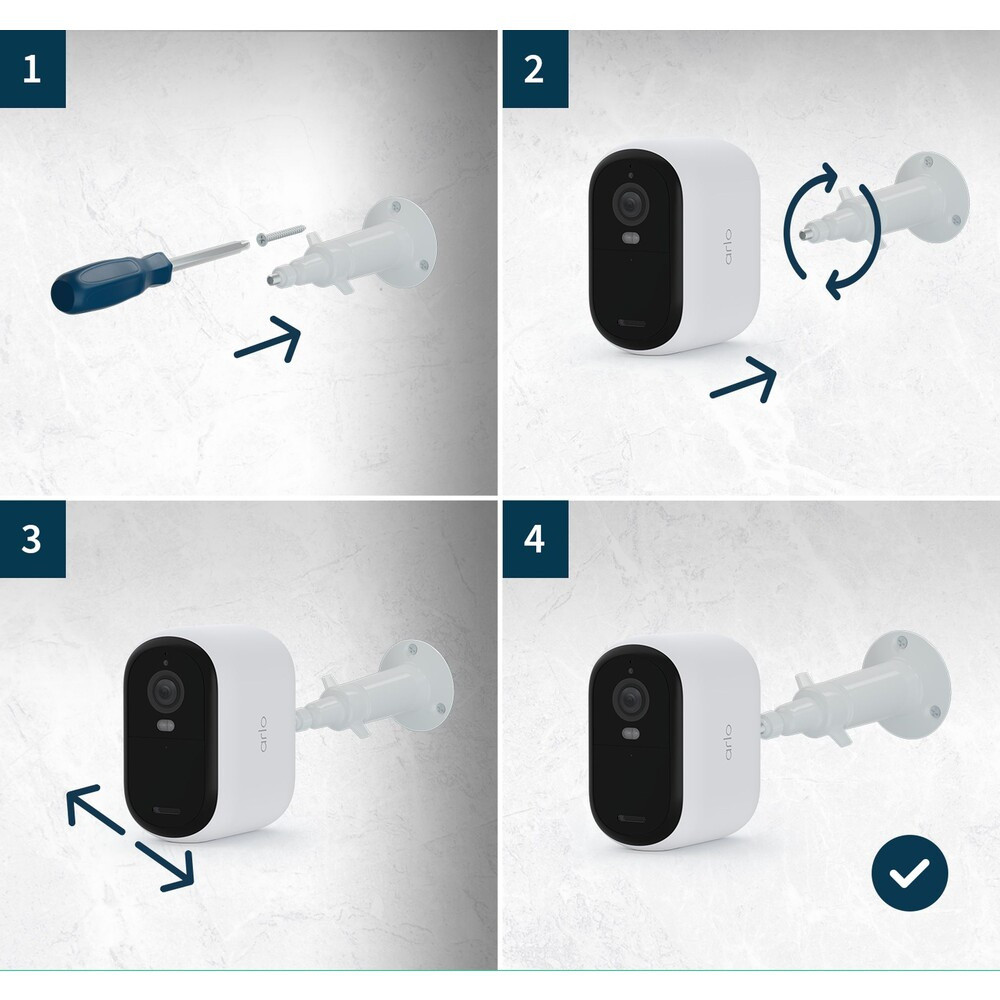 1

2

arlo

3

arlo

4

arlo