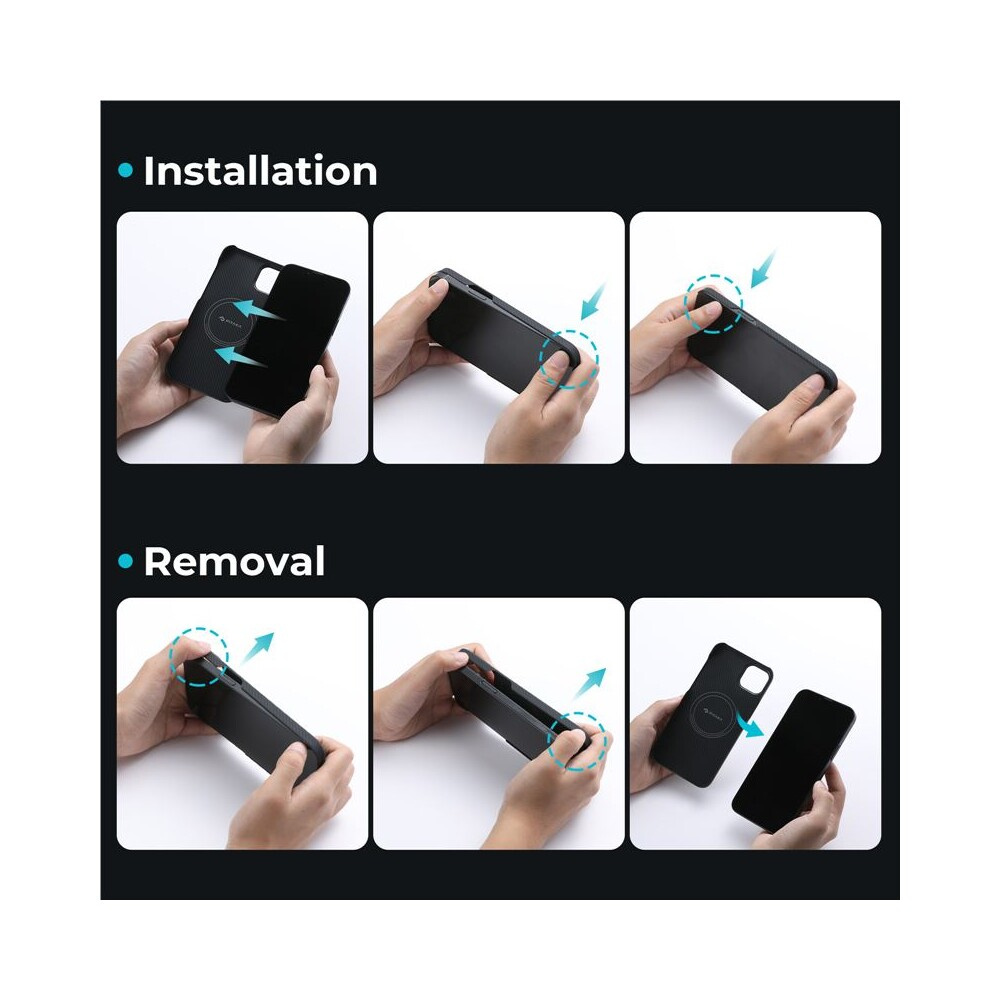 • Installation

• Removal