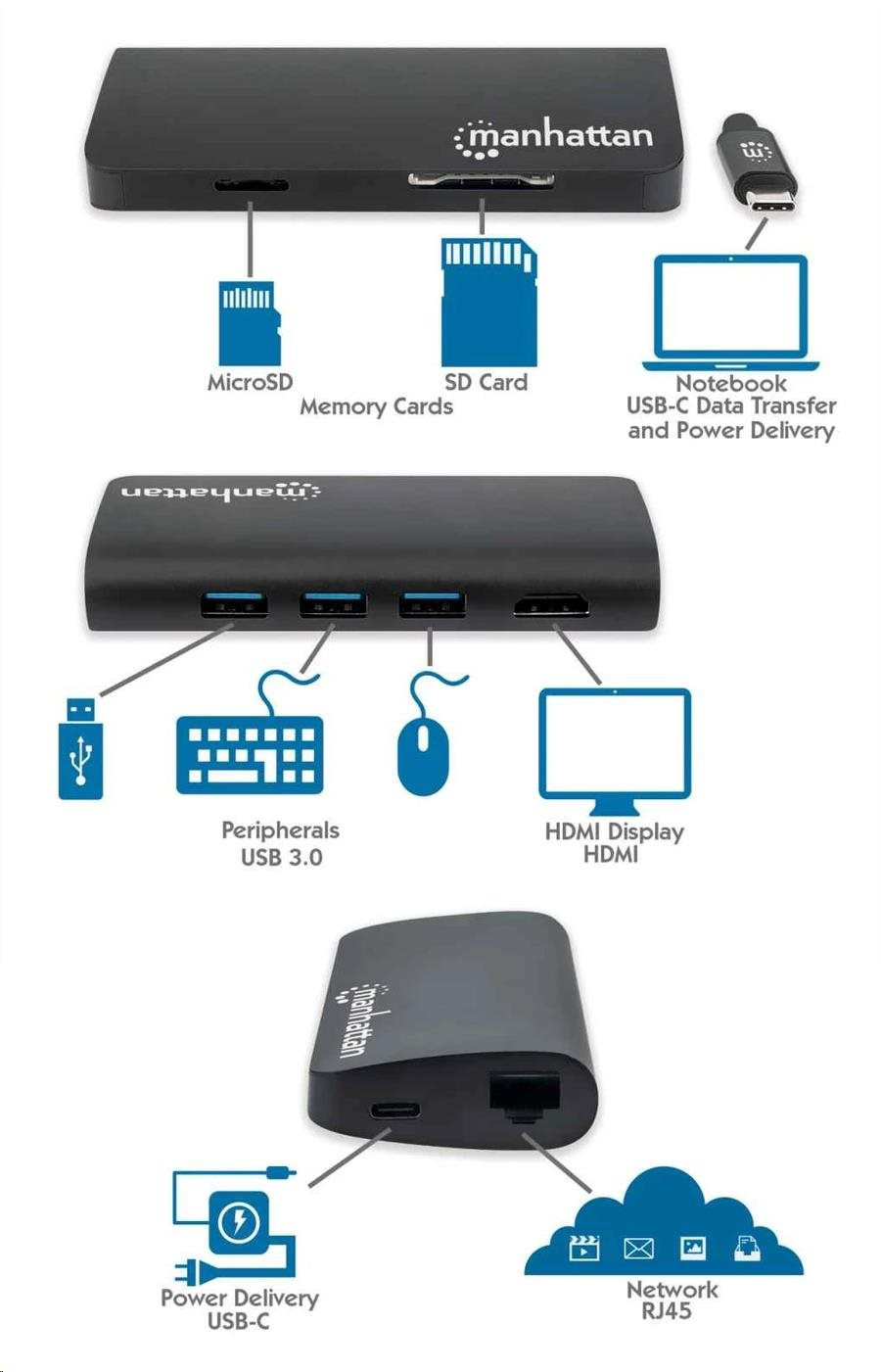 manhattan

MicroSD
SD Card
Memory Cards

Notebook
USB-C Data Transfer
and Power Delivery

manhattan

Peripherals
USB 3.0

HDMI Display
HDMI

manhattan

Power Delivery
USB-C

Network
RJ45