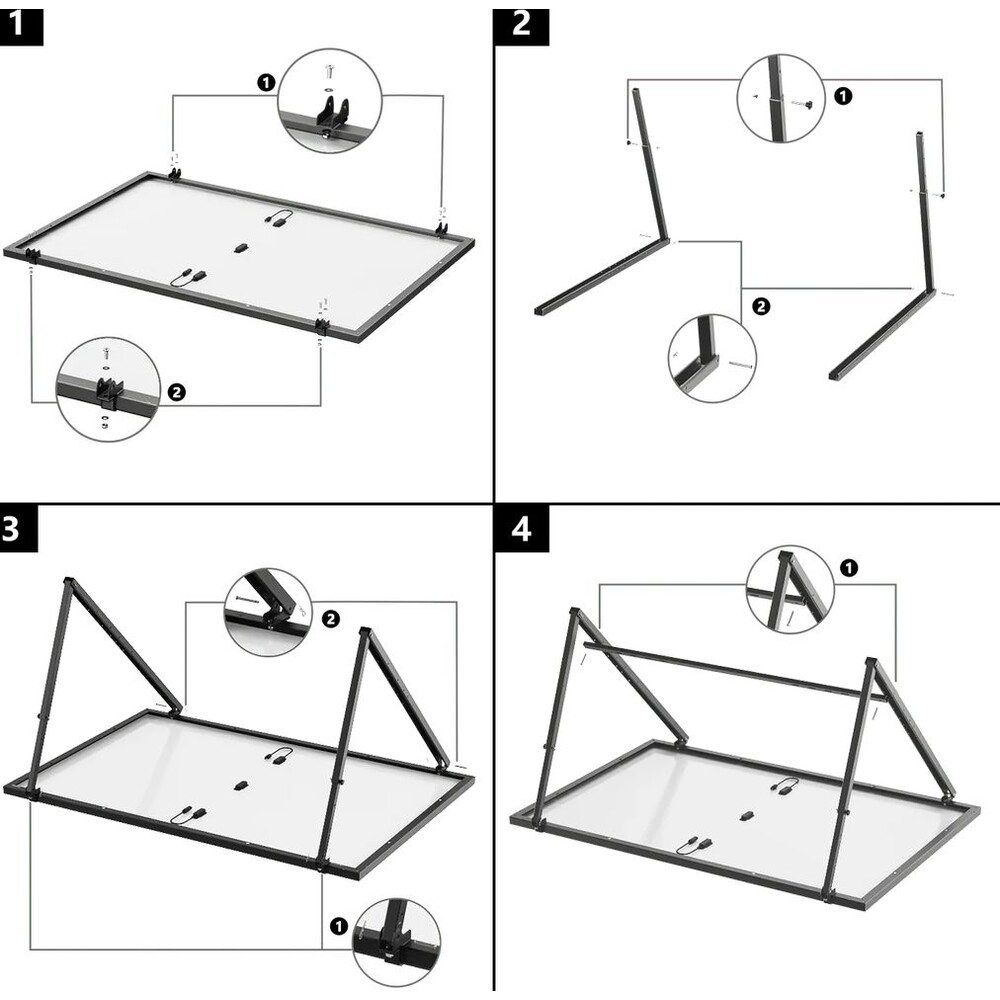 1

1

2

2

1

2

3

2

1

4

1