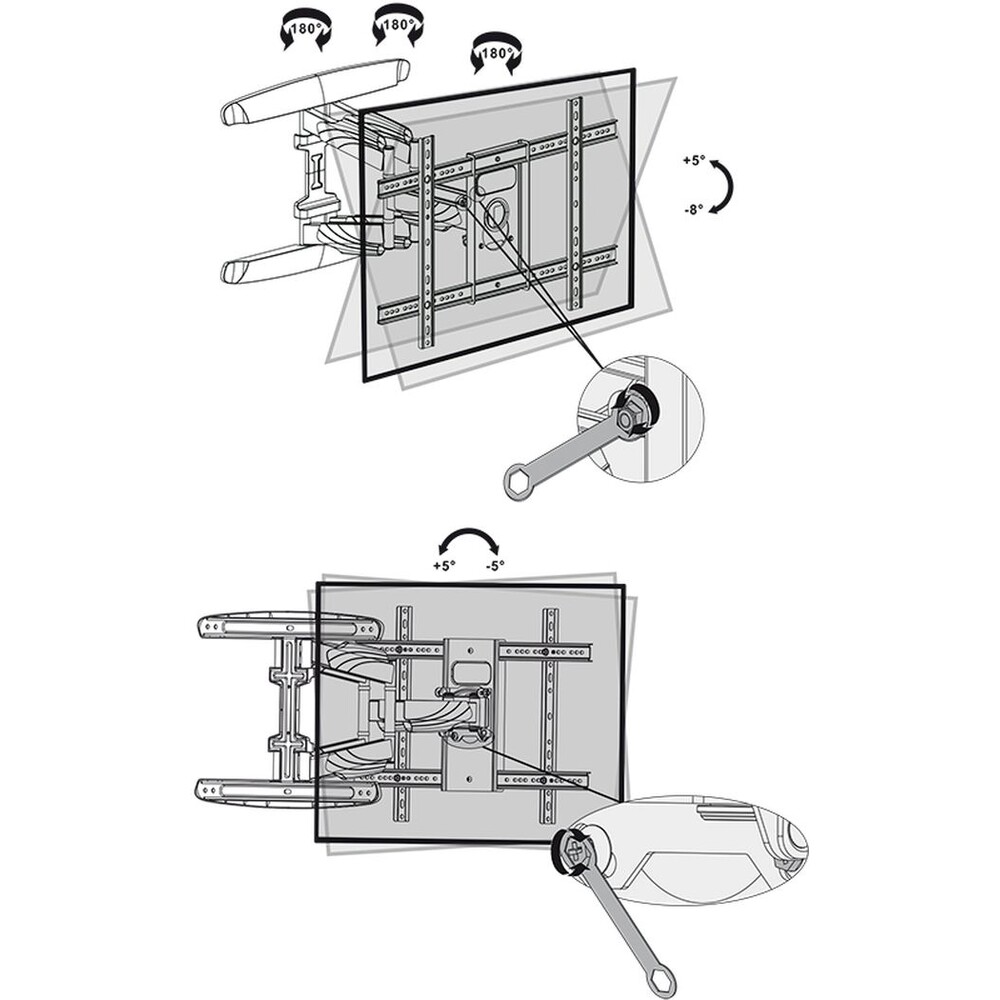 180°
180°
180°
+5°
-8°
+5°
-5°