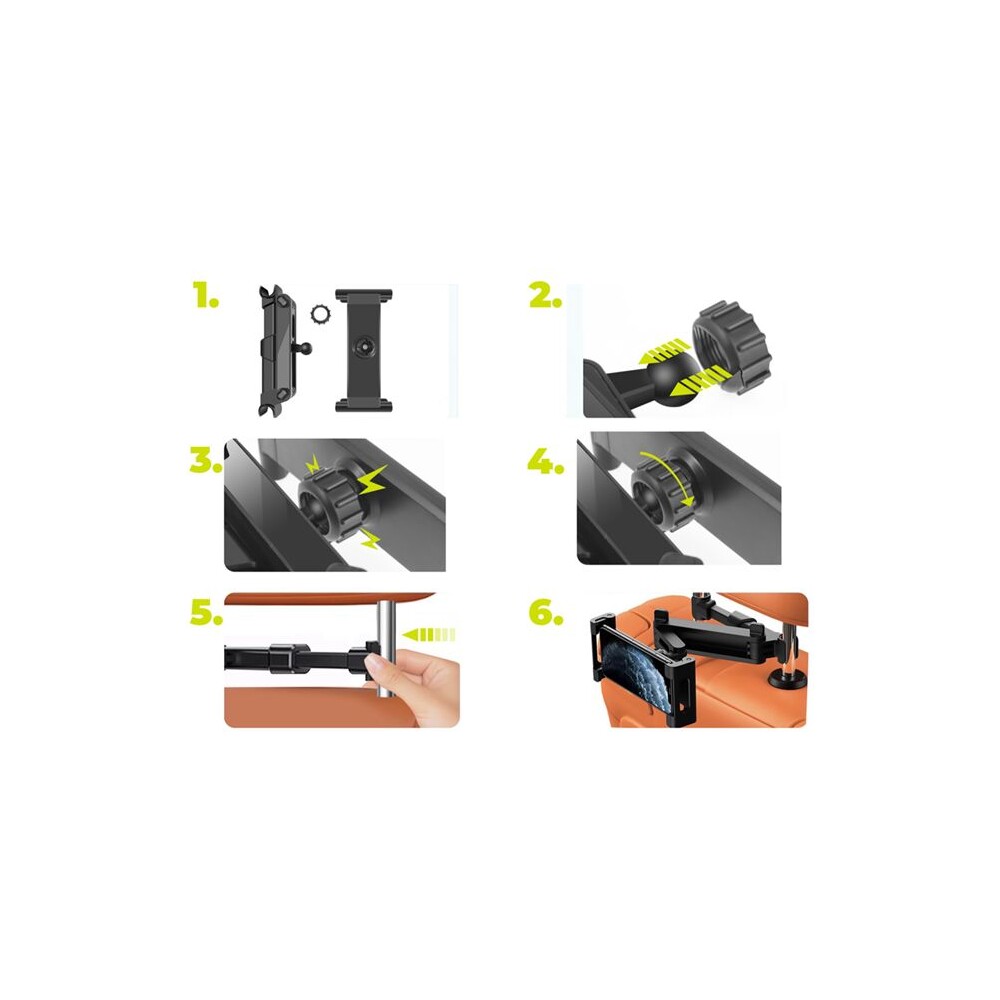 1.

2.

3.

4.

5.

6.