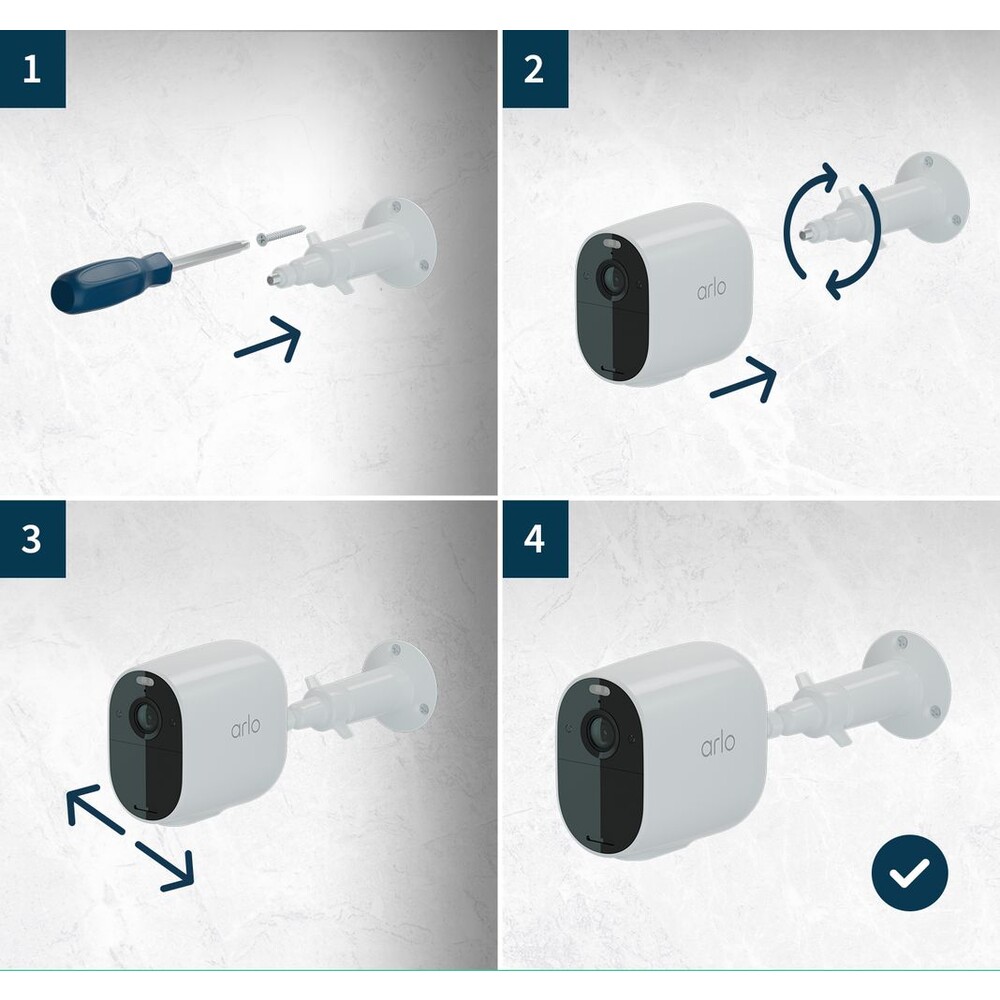 1

2

arlo

3

arlo

4

arlo