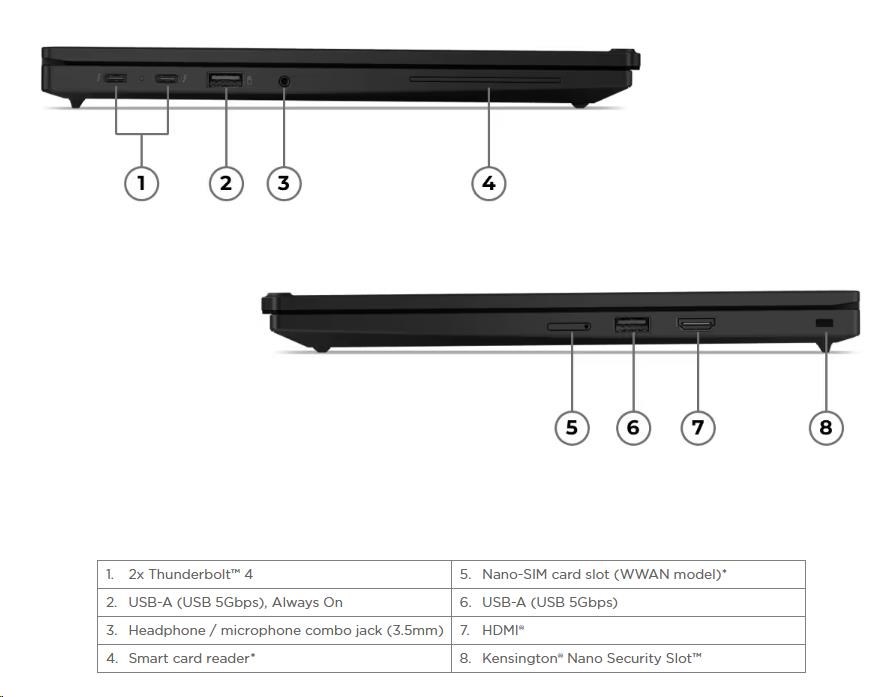 1

2

3

4

5

6

7

8

| 1. 2x Thunderbolt™ 4 | 5. Nano-SIM card slot (WWAN model)* |
|---|---|
| 2. USB-A (USB 5Gbps), Always On | 6. USB-A (USB 5Gbps) |
| 3. Headphone / microphone combo jack (3.5mm) | 7. HDMI® |
| 4. Smart card reader* | 8. Kensington® Nano Security Slot™ |